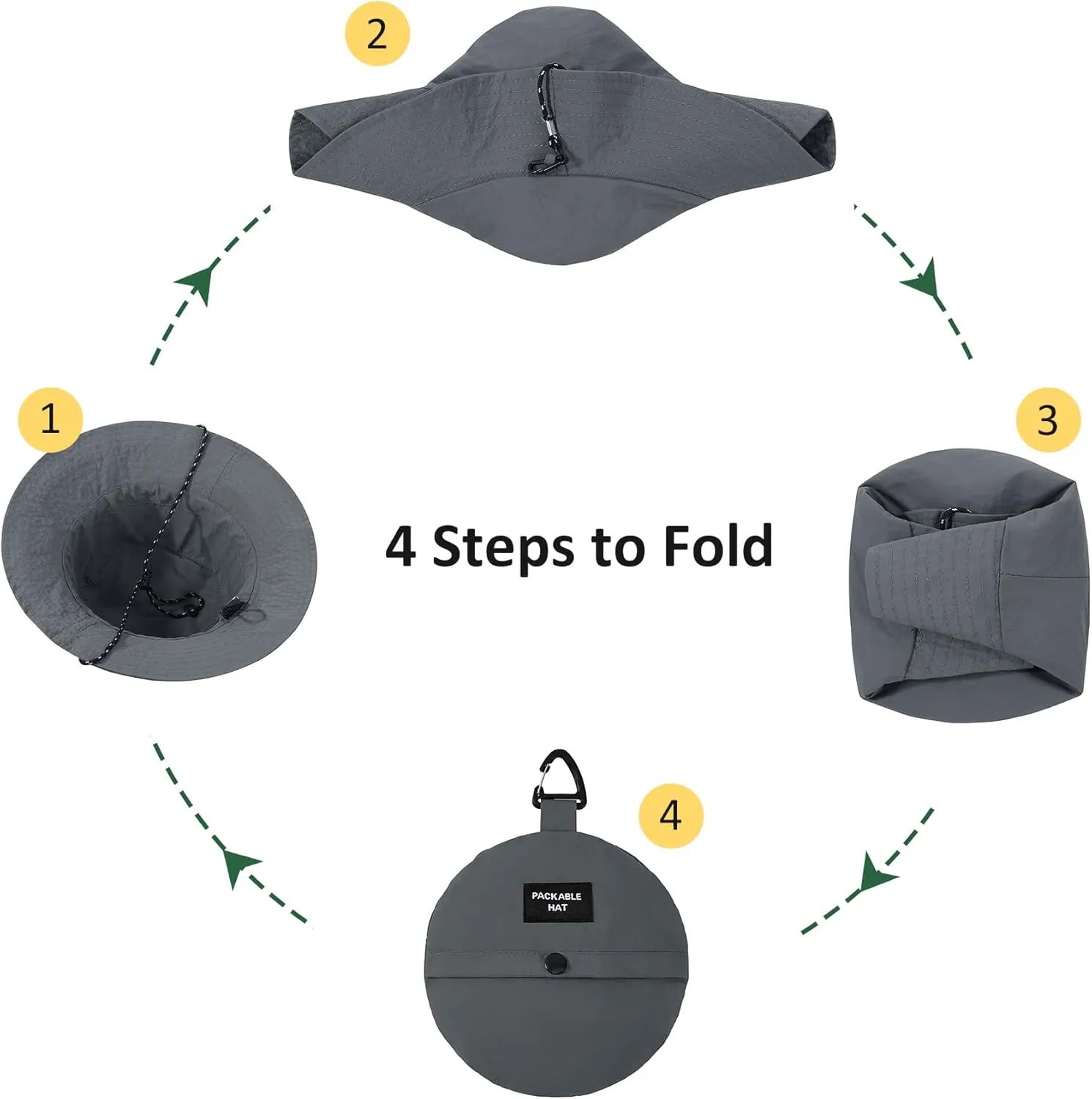 2

1

4 Steps to Fold

3

4

PACKABLE HAT